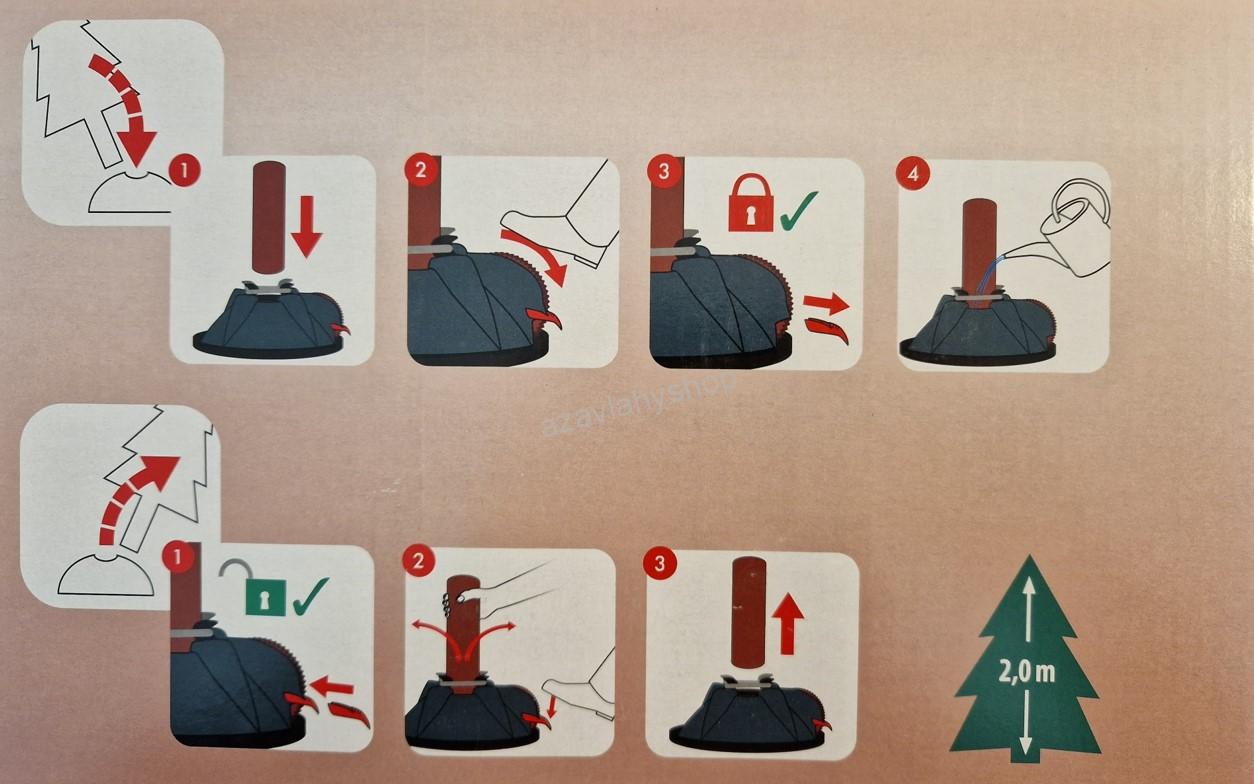 1
2
3
4
azavlahy.shop
1
2
3
2,0 m